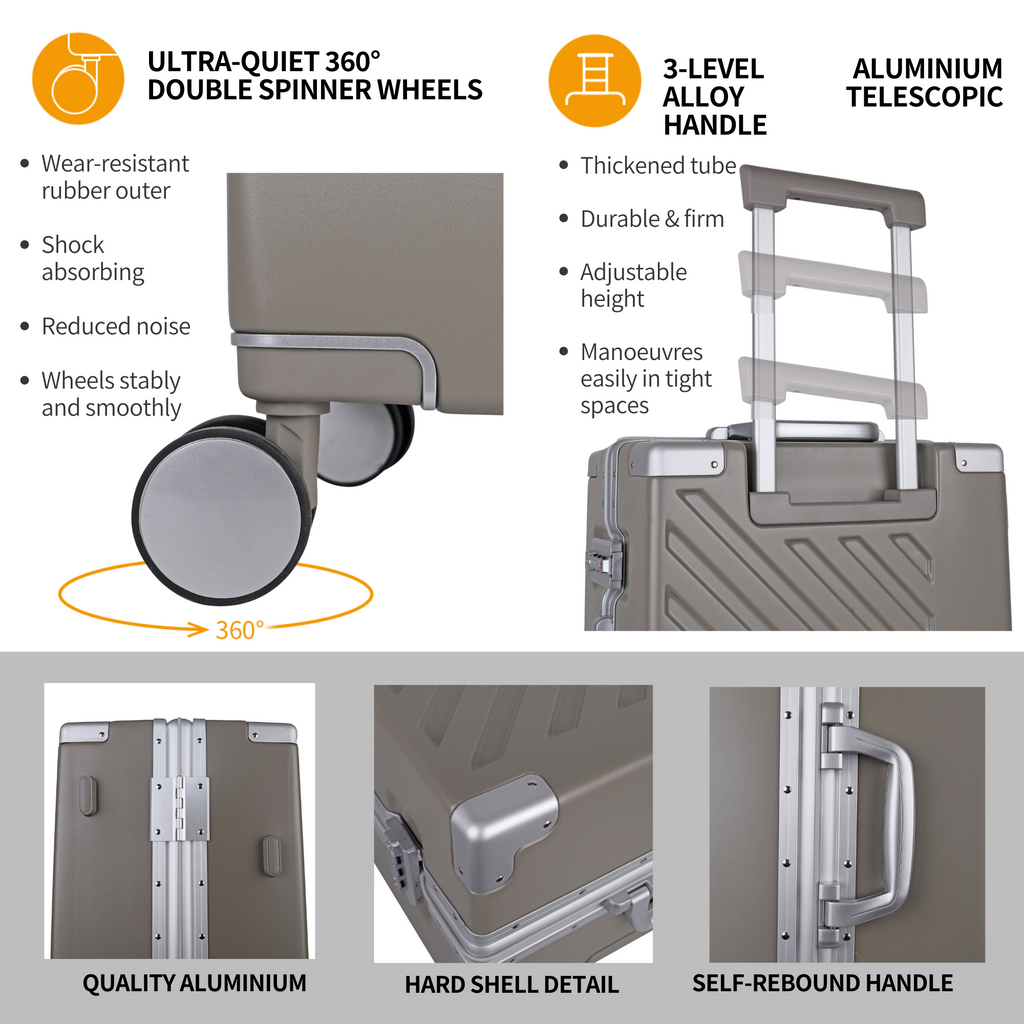 ULTRA-QUIET 360°
DOUBLE SPINNER WHEELS

• Wear-resistant rubber outer
• Shock absorbing
• Reduced noise
• Wheels stably and smoothly

360°

3-LEVEL ALLOY HANDLE

ALUMINIUM TELESCOPIC

• Thickened tube
• Durable & firm
• Adjustable height
• Manoeuvres easily in tight spaces

QUALITY ALUMINIUM

HARD SHELL DETAIL

SELF-REBOUND HANDLE