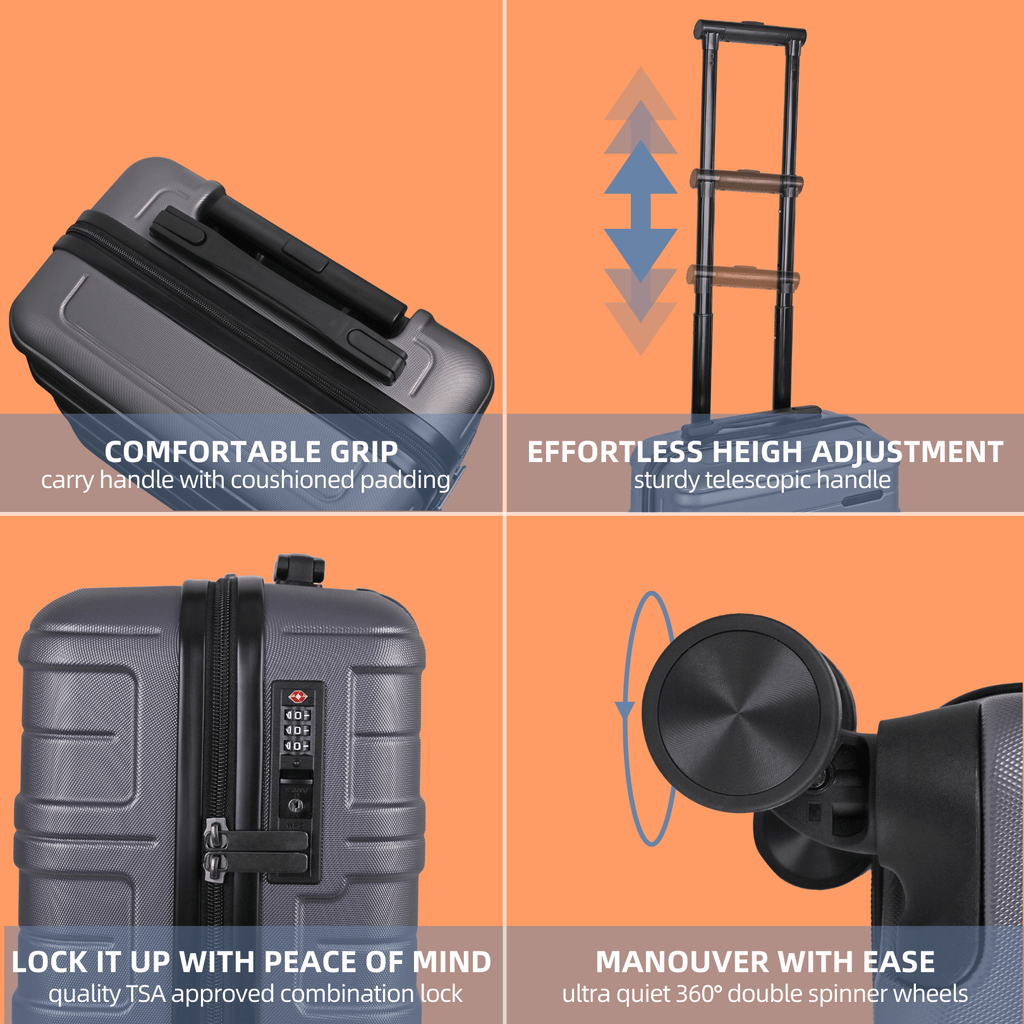 COMFORTABLE GRIP
carry handle with coushioned padding

EFFORTLESS HEIGH ADJUSTMENT
sturdy telescopic handle

LOCK IT UP WITH PEACE OF MIND
quality TSA approved combination lock

MANOUVER WITH EASE
ultra quiet 360° double spinner wheels