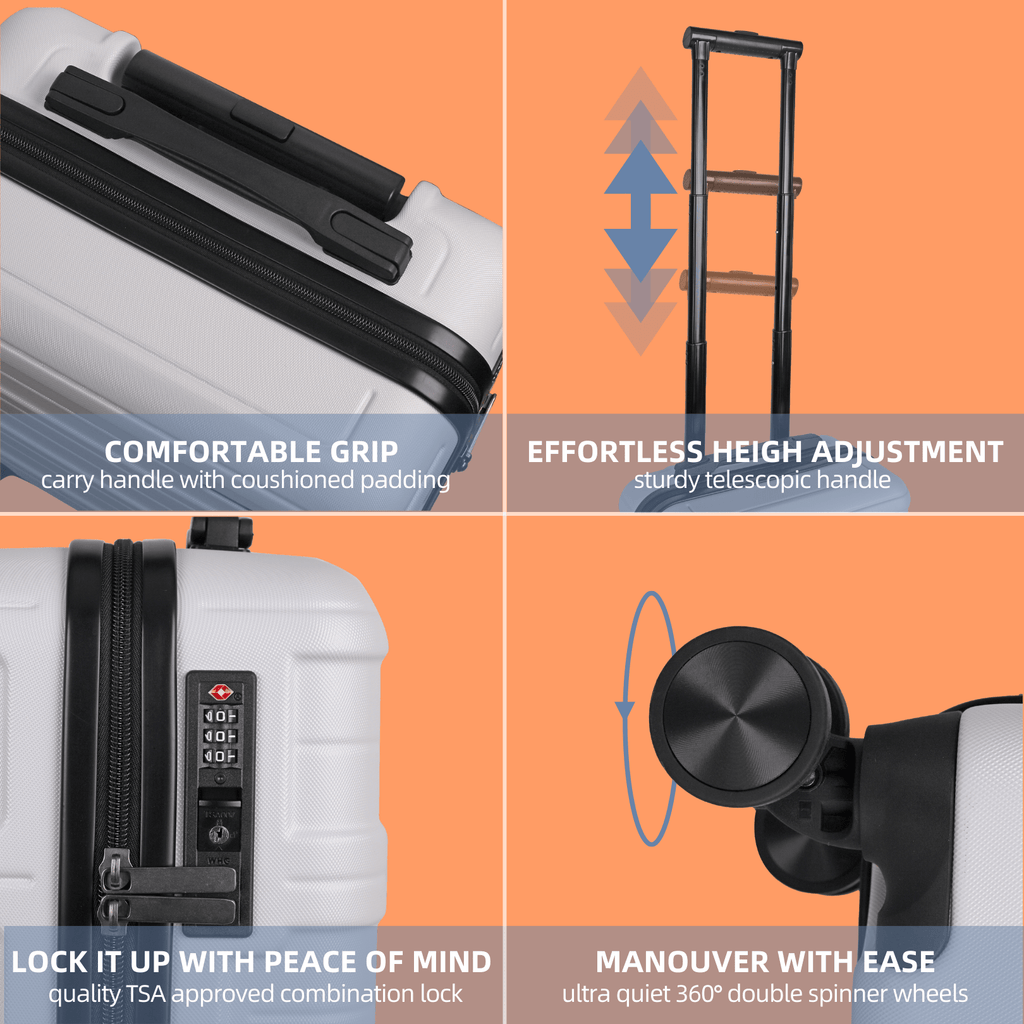 COMFORTABLE GRIP
carry handle with coushioned padding

EFFORTLESS HEIGH ADJUSTMENT
sturdy telescopic handle

LOCK IT UP WITH PEACE OF MIND
quality TSA approved combination lock

MANOUVER WITH EASE
ultra quiet 360° double spinner wheels